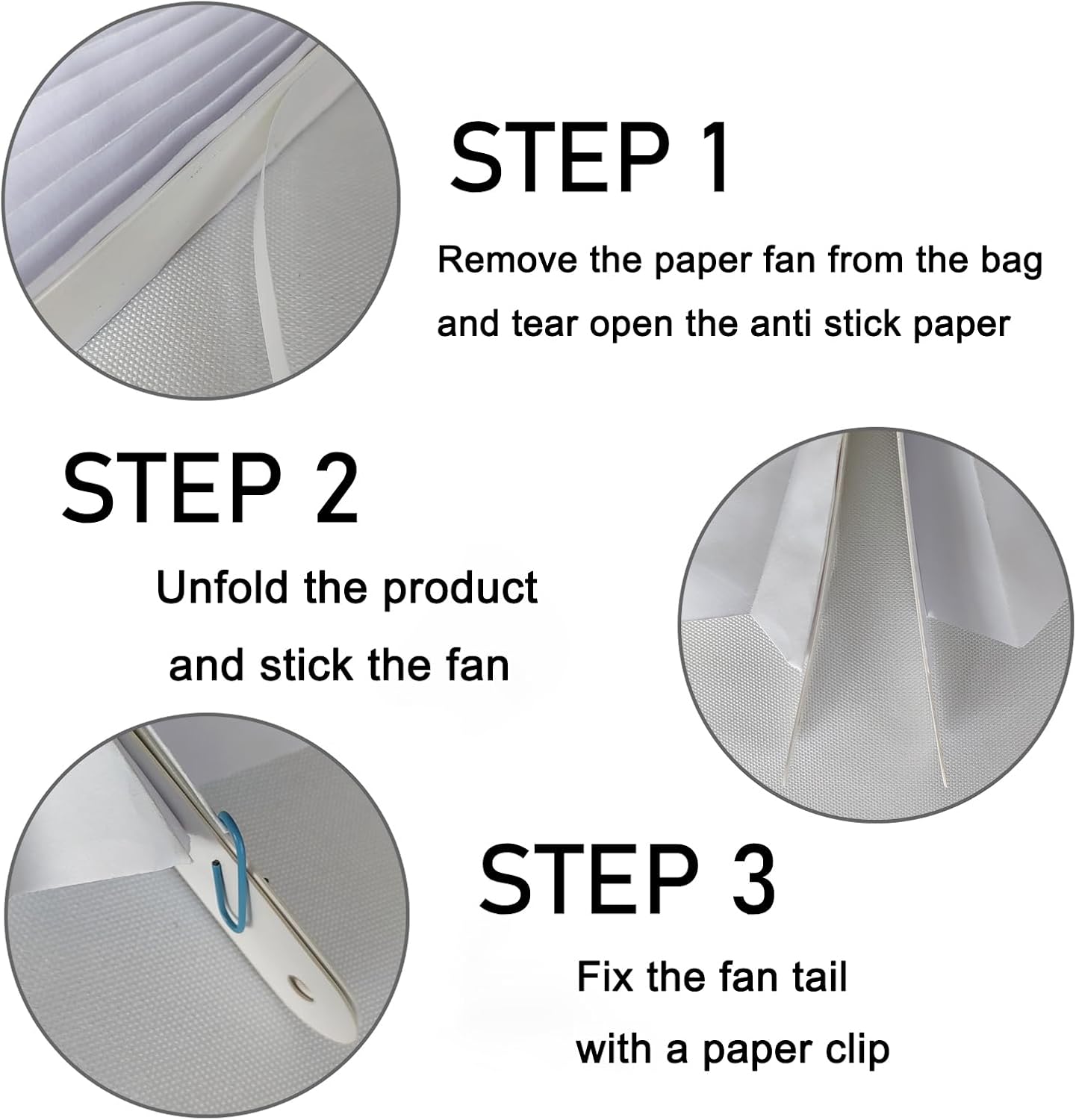 STEP 1

Remove the paper fan from the bag and tear open the anti stick paper

STEP 2

Unfold the product and stick the fan

STEP 3

Fix the fan tail with a paper clip