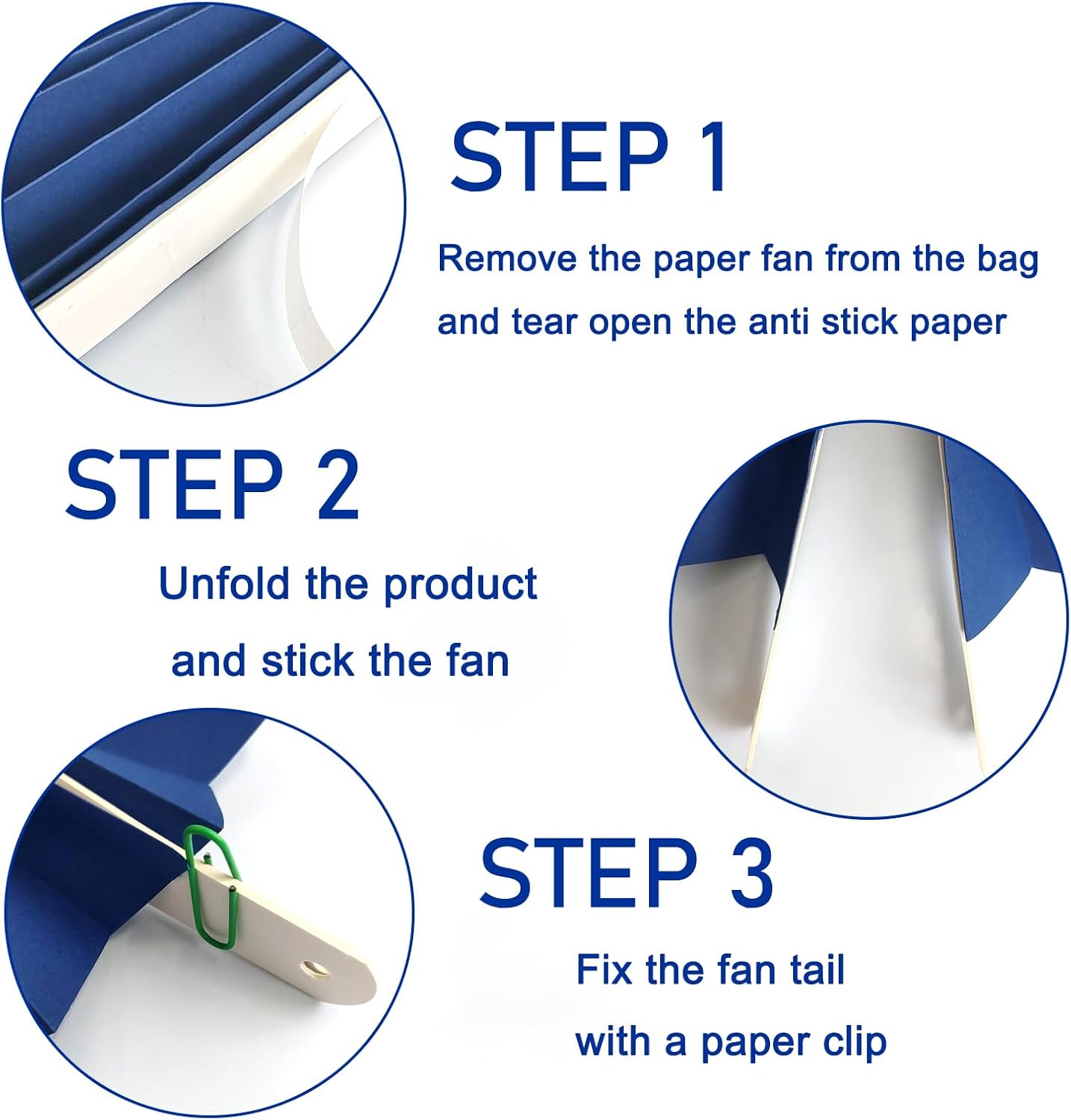 STEP 1

Remove the paper fan from the bag and tear open the anti stick paper

STEP 2

Unfold the product and stick the fan

STEP 3

Fix the fan tail with a paper clip