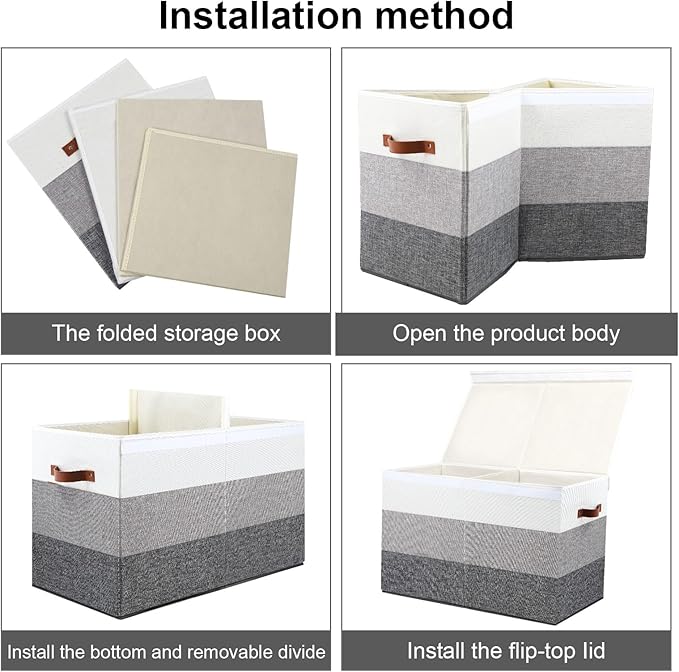 Installation method

The folded storage box

Open the product body

Install the bottom and removable divide

Install the flip-top lid